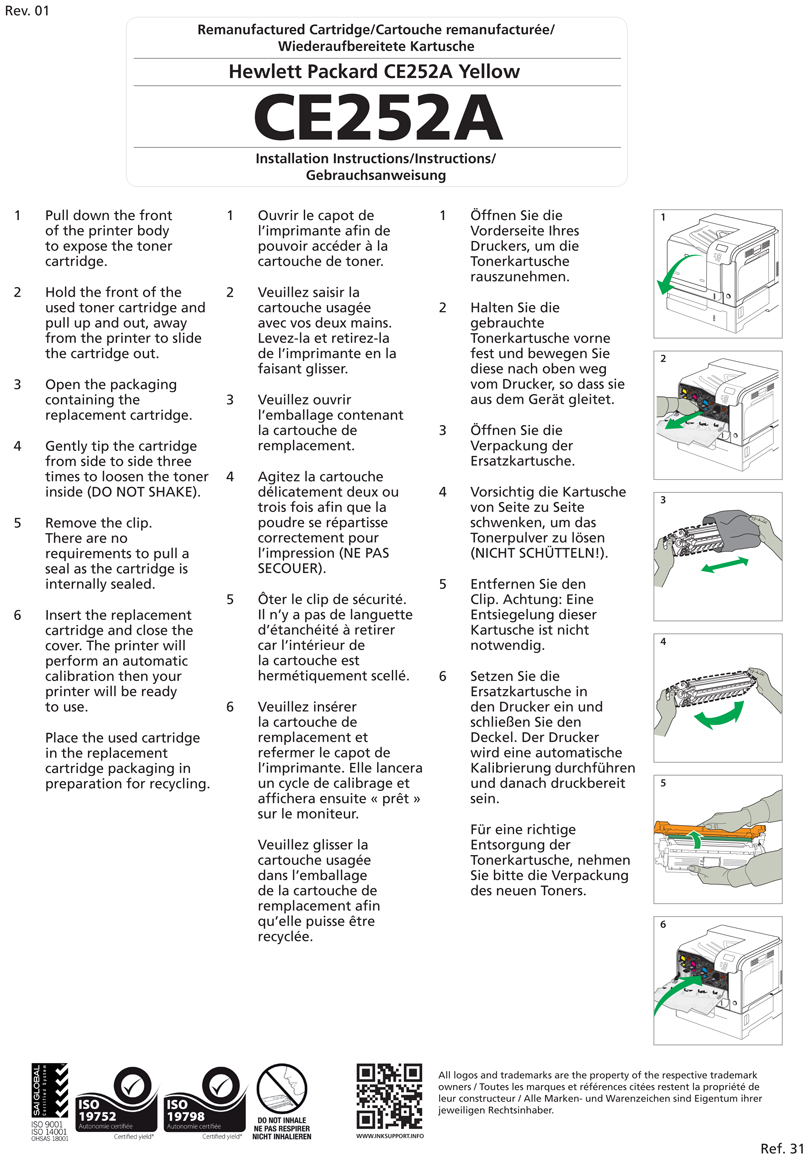 Rev. 01

Remanufactured Cartridge/Cartouche remanufacturée/ Wiederaufbereitete Kartusche

Hewlett Packard CE252A Yellow

CE252A

Installation Instructions/Instructions/ Gebrauchsanweisung

1 Pull down the front of the printer body to expose the toner cartridge.

2 Hold the front of the used toner cartridge and pull up and out, away from the printer to slide the cartridge out.

3 Open the packaging containing the replacement cartridge.

4 Gently tip the cartridge from side to side three times to loosen the toner inside (DO NOT SHAKE).

5 Remove the clip. There are no requirements to pull a seal as the cartridge is internally sealed.

6 Insert the replacement cartridge and close the cover. The printer will perform an automatic calibration then your printer will be ready to use.

Place the used cartridge in the replacement cartridge packaging in preparation for recycling.

1 Ouvrir le capot de l'imprimante afin de pouvoir accéder à la cartouche de toner.

2 Veuillez saisir la cartouche usagée avec vos deux mains. Levez-la et retirez-la de l'imprimante en la faisant glisser.

3 Veuillez ouvrir l'emballage contenant la cartouche de remplacement.

4 Agitez la cartouche délicatement deux ou trois fois afin que la poudre se répartisse correctement pour l'impression (NE PAS SECOUER).

5 Ôter le clip de sécurité. Il n'y a pas de languette d'étanchéité à retirer car l'intérieur de la cartouche est hermétiquement scellé.

6 Veuillez insérer la cartouche de remplacement et refermer le capot de l'imprimante. Elle lancera un cycle de calibrage et affichera ensuite « prêt » sur le moniteur.

Veuillez glisser la cartouche usagée dans l'emballage de la cartouche de remplacement afin qu'elle puisse être recyclée.

1 Öffnen Sie die Vorderseite Ihres Druckers, um die Tonerkartusche rauszunehmen.

2 Halten Sie die gebrauchte Tonerkartusche vorne fest und bewegen Sie diese nach oben weg vom Drucker, so dass sie aus dem Gerät gleitet.

3 Öffnen Sie die Verpackung der Ersatzkartusche.

4 Vorsichtig die Kartusche von Seite zu Seite schwenken, um das Tonerpulver zu lösen (NICHT SCHÜTTELN!).

5 Entfernen Sie den Clip. Achtung: Eine Entsiegelung dieser Kartusche ist nicht notwendig.

6 Setzen Sie die Ersatzkartusche in den Drucker ein und schließen Sie den Deckel. Der Drucker wird eine automatische Kalibrierung durchführen und danach druckbereit sein.

Für eine richtige Entsorgung der Tonerkartusche, nehmen Sie bitte die Verpackung des neuen Toners.

1
2
3
4
5
6

SAI GLOBAL Certified System
ISO 9001
ISO 14001
OHSAS 18001

ISO 19752 Autonomie certifiée Certified yield*

ISO 19798 Autonomie certifiée Certified yield*

DO NOT INHALE NE PAS RESPIRER NICHT INHALIEREN

WWW.INKSUPPORT.INFO

All logos and trademarks are the property of the respective trademark owners / Toutes les marques et références citées restent la propriété de leur constructeur / Alle Marken- und Warenzeichen sind Eigentum ihrer jeweiligen Rechtsinhaber.

Ref. 31